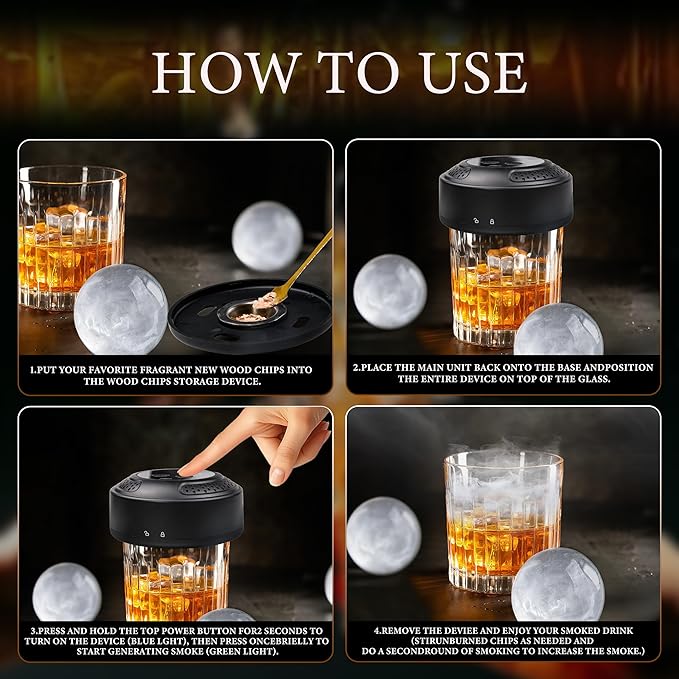 HOW TO USE

1.PUT YOUR FAVORITE FRAGRANT NEW WOOD CHIPS INTO THE WOOD CHIPS STORAGE DEVICE.

2.PLACE THE MAIN UNIT BACK ONTO THE BASE ANDPOSITION THE ENTIRE DEVICE ON TOP OF THE GLASS.

3.PRESS AND HOLD THE TOP POWER BUTTON FOR2 SECONDS TO TURN ON THE DEVICE (BLUE LGHT), THEN PRESS ONCEBRIELLY TO START GENERATING SMOKE (GREEN LIGHT).

4.REMOVE THE DEVIEE AND ENJOY YOUR SMOKED DRINK (STIRUNBURNED CHIPS AS NEEDED AND DO A SECONDROUND OF SMOKING TO INCREASE THE SMOKE.)