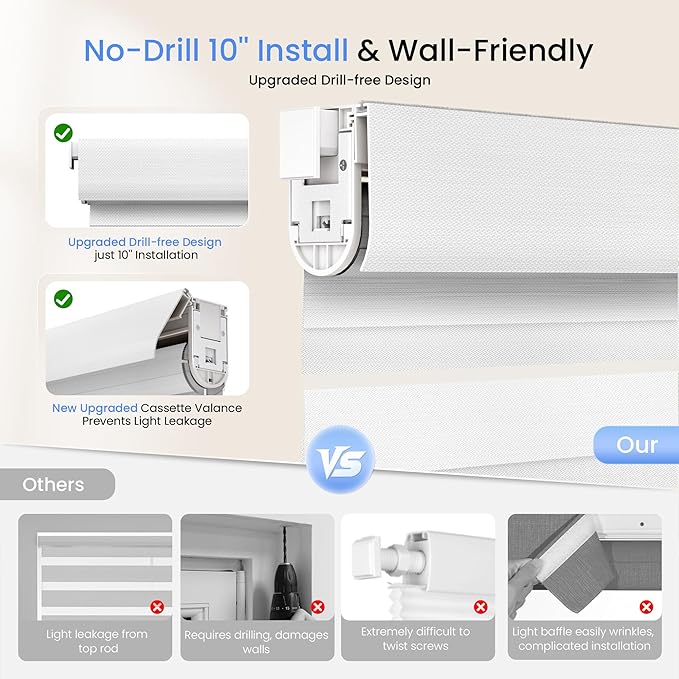 No-Drill 10" Install & Wall-Friendly

Upgraded Drill-free Design

Upgraded Drill-free Design just 10" Installation

New Upgraded Cassette Valance Prevents Light Leakage

VS

Our

Others

Light leakage from top rod

Requires drilling, damages walls

Extremely difficult to twist screws

Light baffle easily wrinkles, complicated installation