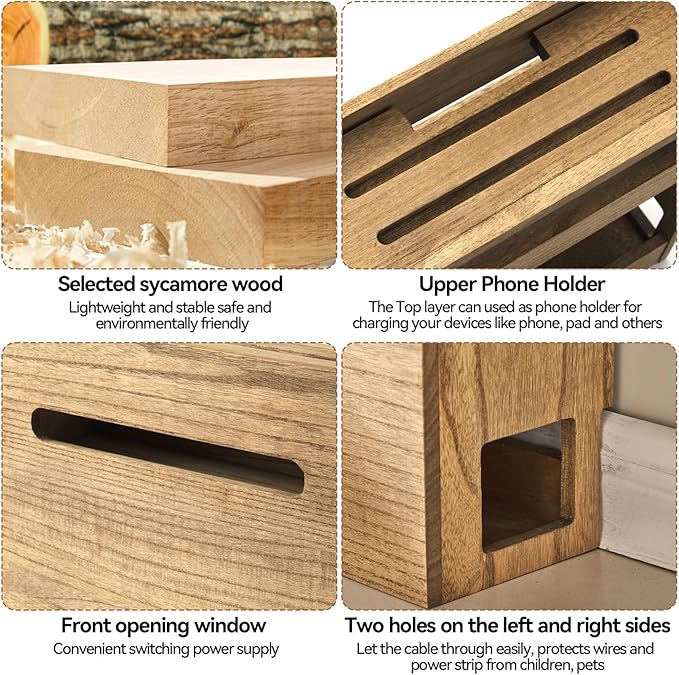 Selected sycamore wood
Lightweight and stable safe and environmentally friendly

Upper Phone Holder
The Top layer can used as phone holder for charging your devices like phone, pad and others

Front opening window
Convenient switching power supply

Two holes on the left and right sides
Let the cable through easily, protects wires and power strip from children, pets