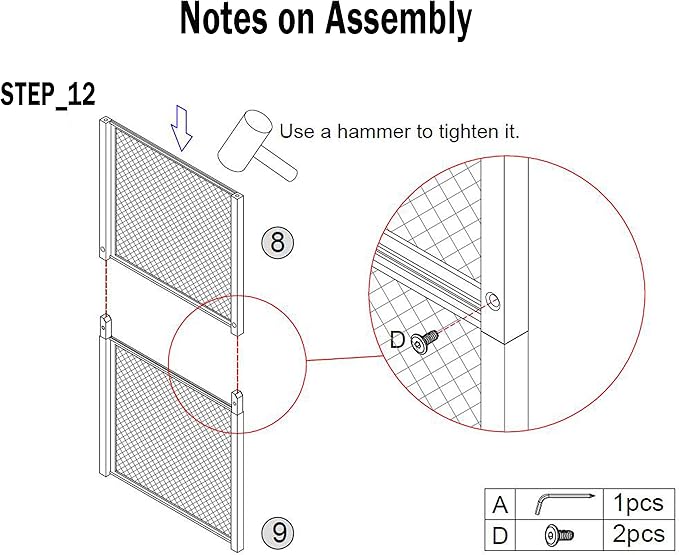 Notes on Assembly

STEP_12

Use a hammer to tighten it.

8

D

9

| A |  | 1pcs |
|---|---|---|
| D |  | 2pcs |