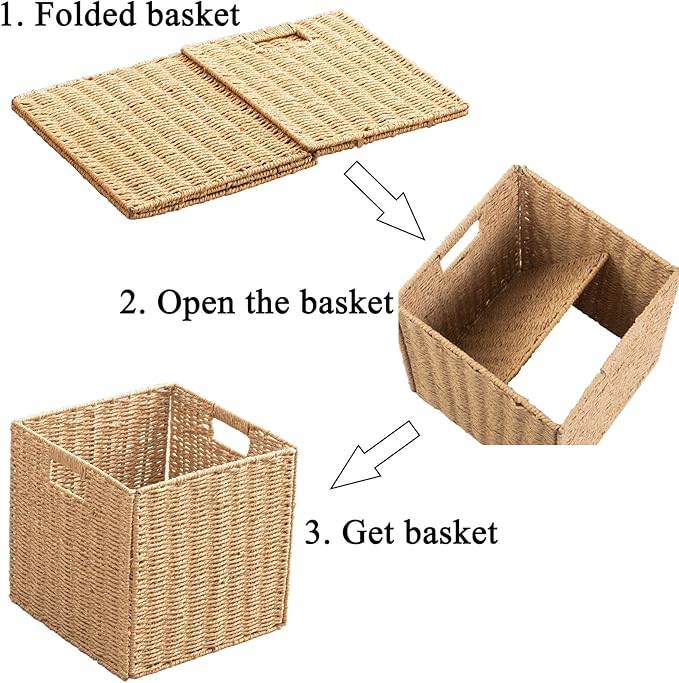 1. Folded basket

2. Open the basket

3. Get basket