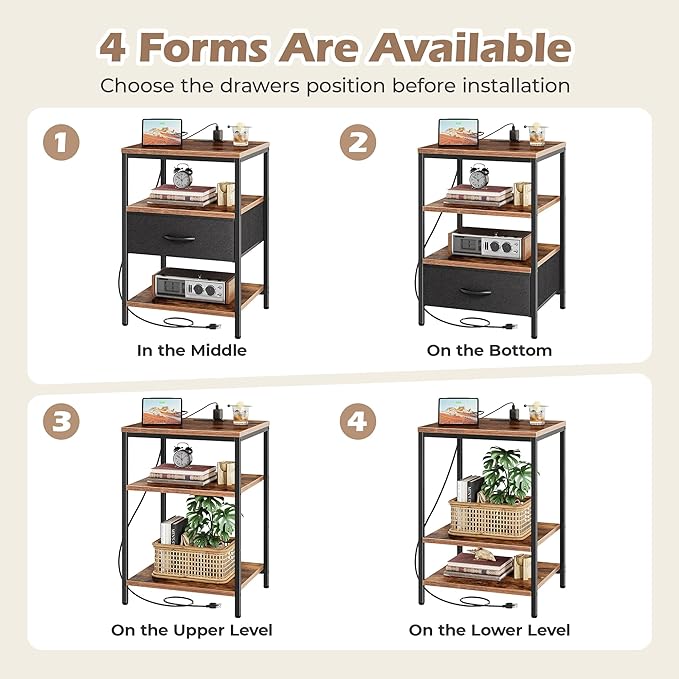 4 Forms Are Available

Choose the drawers position before installation

1

In the Middle

2

On the Bottom

3

On the Upper Level

4

On the Lower Level