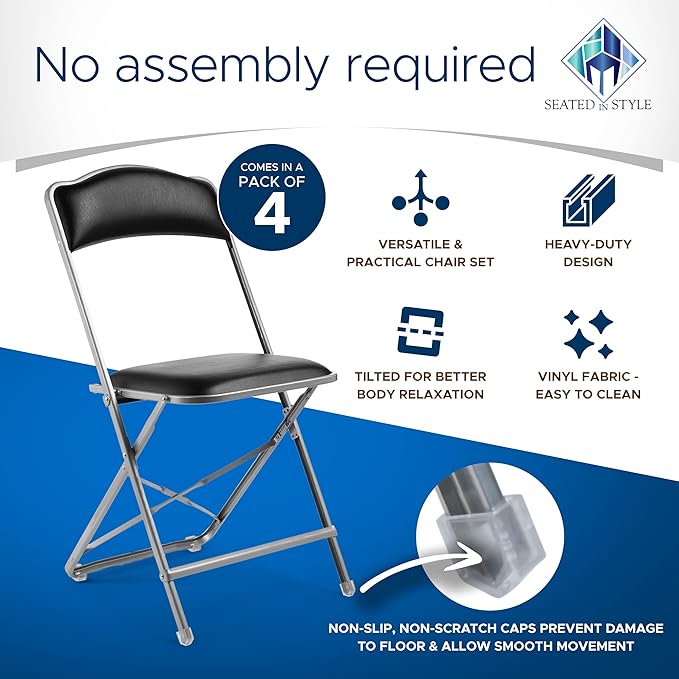 No assembly required

SEATED IN STYLE

COMES IN A PACK OF 4

VERSATILE & PRACTICAL CHAIR SET

HEAVY-DUTY DESIGN

TILTED FOR BETTER BODY RELAXATION

VINYL FABRIC - EASY TO CLEAN

NON-SLIP, NON-SCRATCH CAPS PREVENT DAMAGE TO FLOOR & ALLOW SMOOTH MOVEMENT