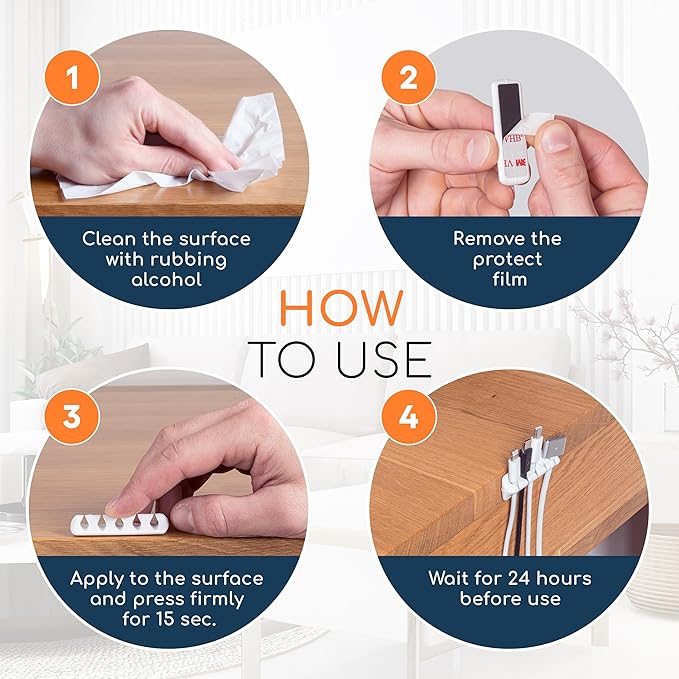 1

Clean the surface with rubbing alcohol

2

VHB

3M

Remove the protect film

HOW
TO USE

3

Apply to the surface and press firmly for 15 sec.

4

Wait for 24 hours before use