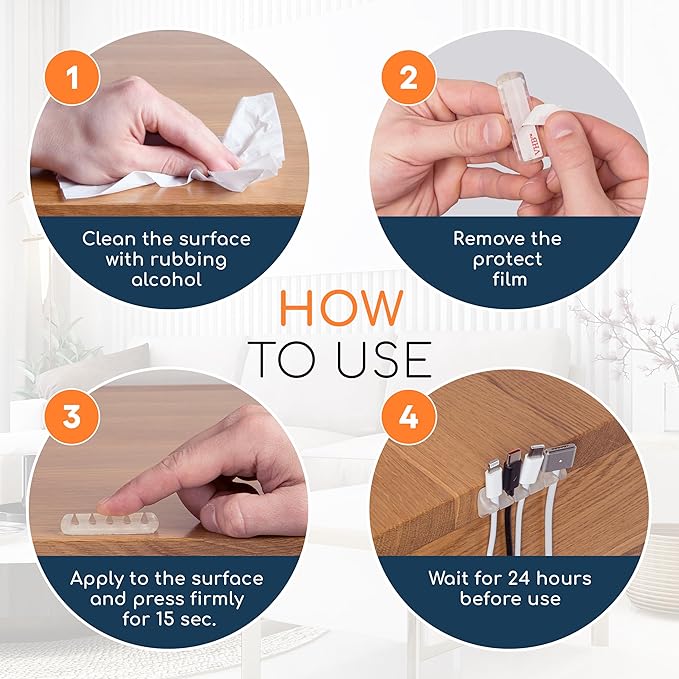 1
Clean the surface with rubbing alcohol

2
VHB
Remove the protect film

HOW
TO USE

3
Apply to the surface and press firmly for 15 sec.

4
Wait for 24 hours before use