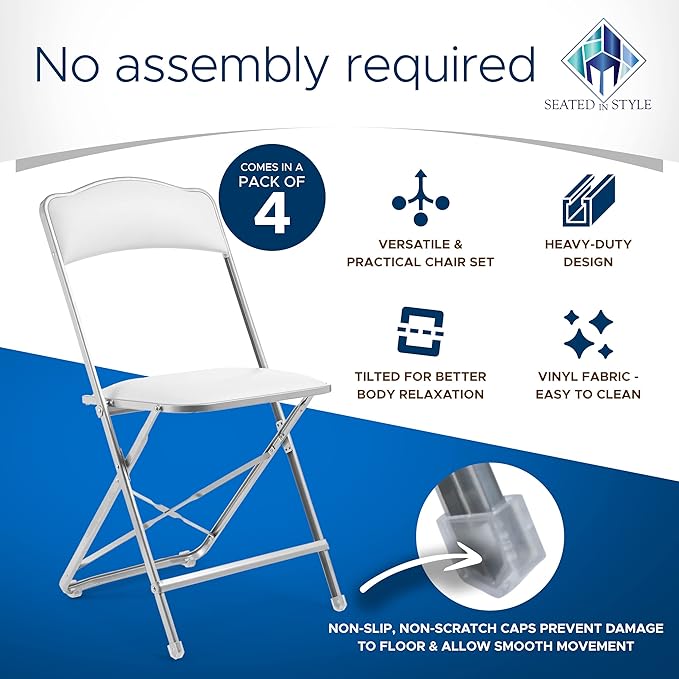 No assembly required

SEATED IN STYLE

COMES IN A PACK OF 4

VERSATILE & PRACTICAL CHAIR SET

HEAVY-DUTY DESIGN

TILTED FOR BETTER BODY RELAXATION

VINYL FABRIC - EASY TO CLEAN

NON-SLIP, NON-SCRATCH CAPS PREVENT DAMAGE TO FLOOR & ALLOW SMOOTH MOVEMENT