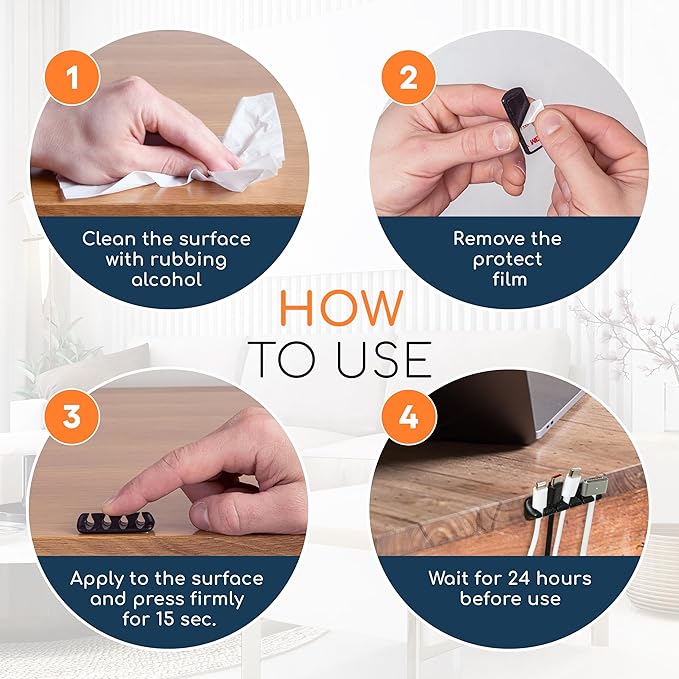 1

Clean the surface with rubbing alcohol

2

Remove the protect film

HOW
TO USE

3

Apply to the surface and press firmly for 15 sec.

4

Wait for 24 hours before use