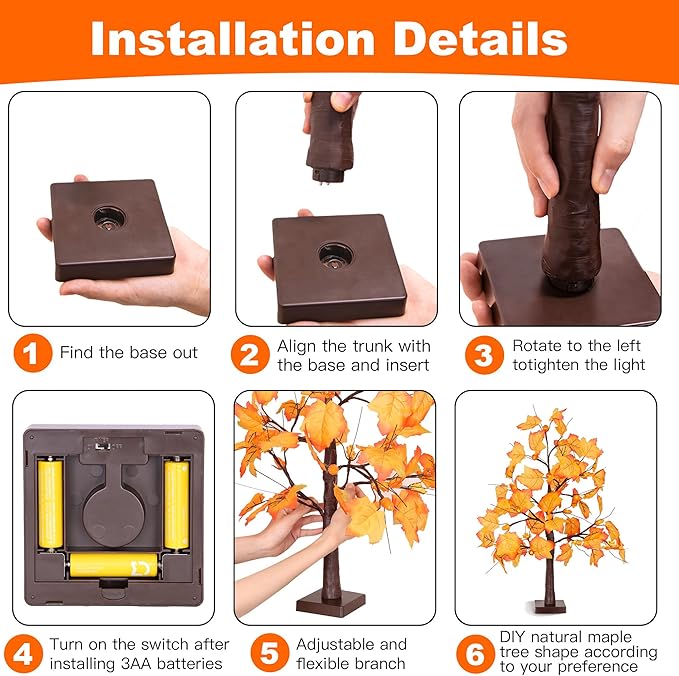 Installation Details

1 Find the base out

2 Align the trunk with the base and insert

3 Rotate to the left totighten the light

4 Turn on the switch after installing 3AA batteries

5 Adjustable and flexible branch

6 DIY natural maple tree shape according to your preference