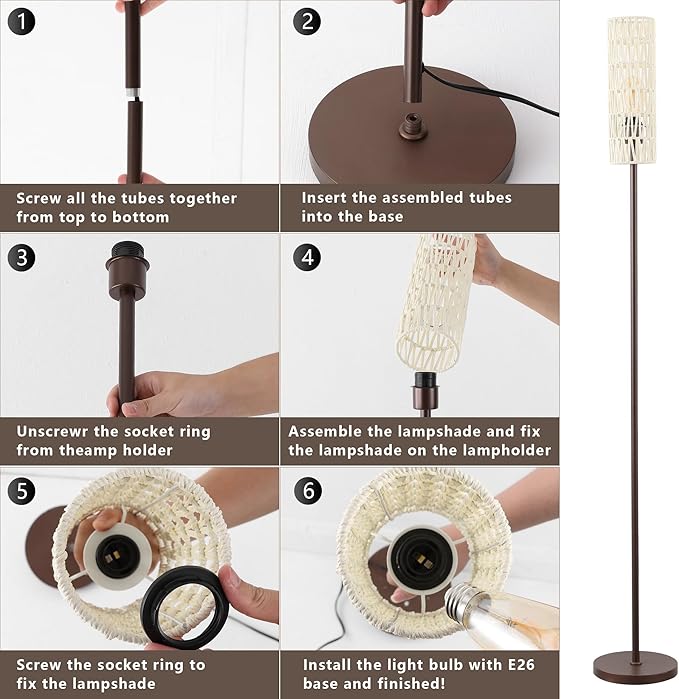 1
Screw all the tubes together from top to bottom

2
Insert the assembled tubes into the base

3
Unscrewr the socket ring from theamp holder

4
Assemble the lampshade and fix the lampshade on the lampholder

5
Screw the socket ring to fix the lampshade

6
Install the light bulb with E26 base and finished!