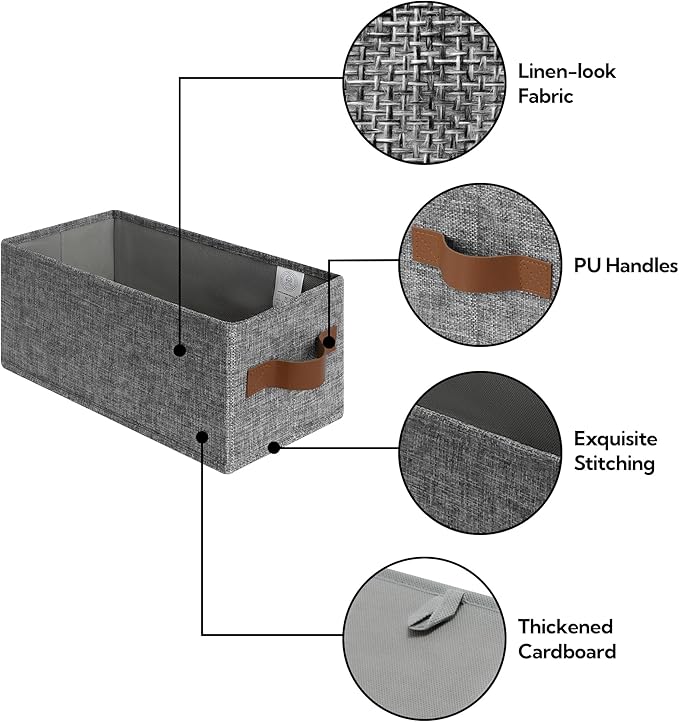 Linen-look Fabric

PU Handles

Exquisite Stitching

Thickened Cardboard