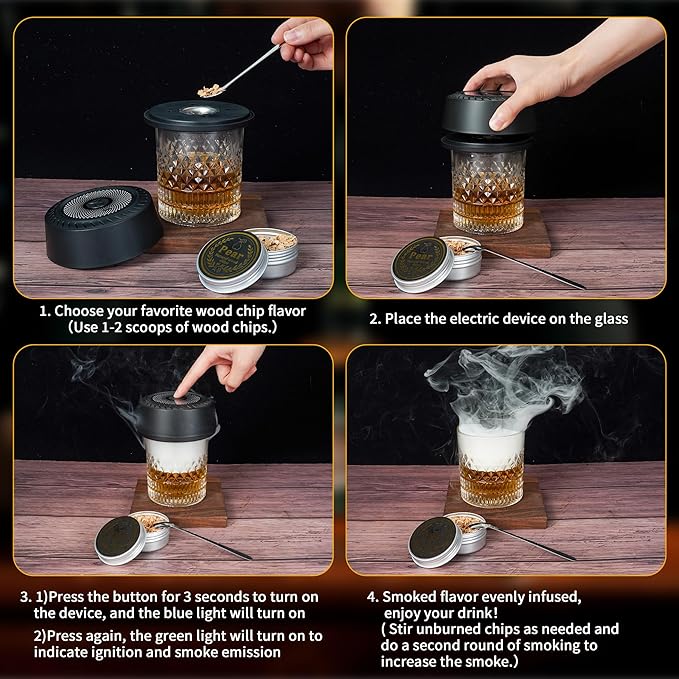 Pear

1. Choose your favorite wood chip flavor (Use 1-2 scoops of wood chips.)

Pear

2. Place the electric device on the glass

3. 1)Press the button for 3 seconds to turn on the device, and the blue light will turn on

2)Press again, the green light will turn on to indicate ignition and smoke emission

4. Smoked flavor evenly infused, enjoy your drink!
( Stir unburned chips as needed and do a second round of smoking to increase the smoke.)