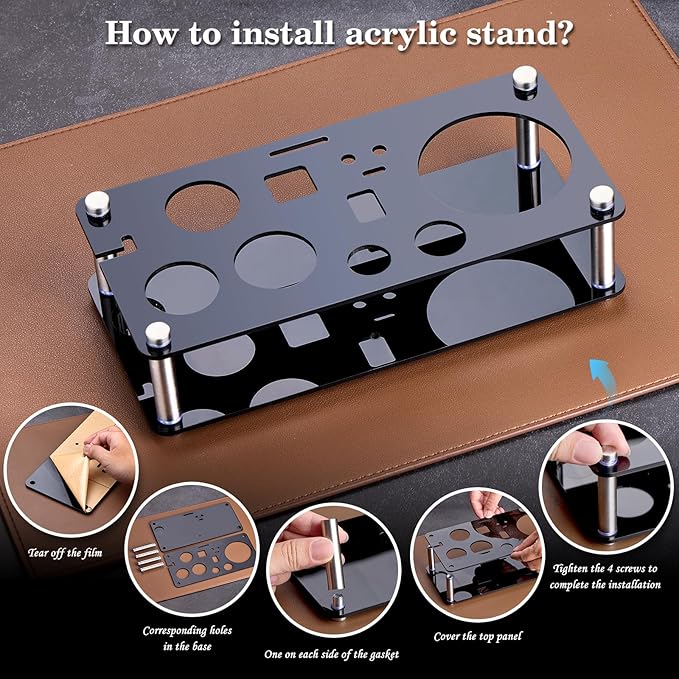 How to install acrylic stand?

Tear off the film

Corresponding holes in the base

One on each side of the gasket

Cover the top panel

Tighten the 4 screws to complete the installation