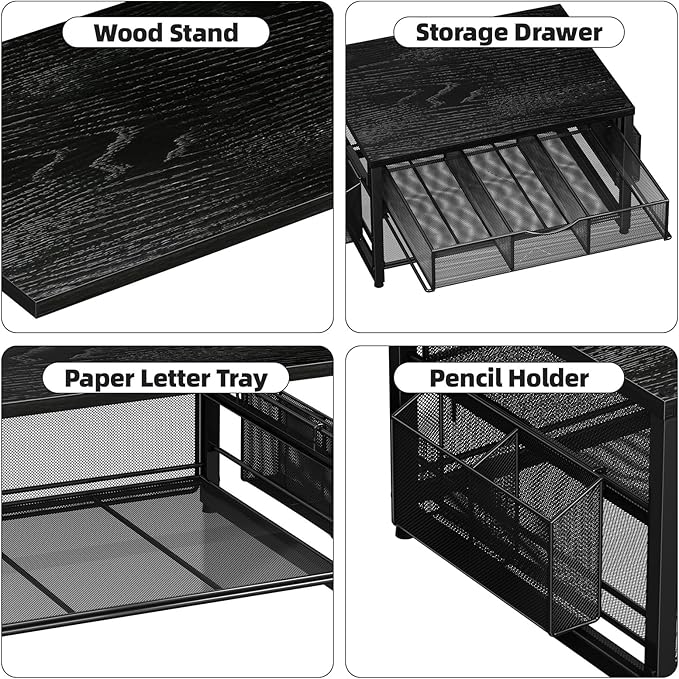 Wood Stand

Storage Drawer

Paper Letter Tray

Pencil Holder