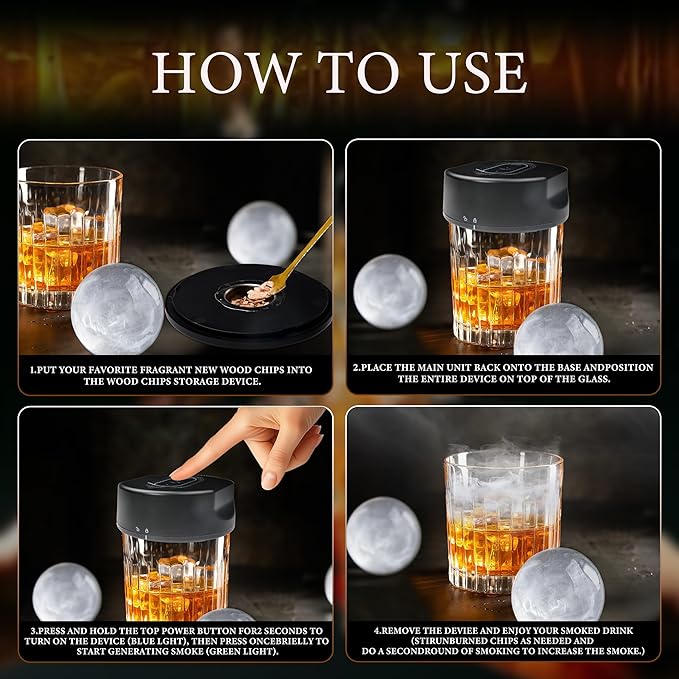 HOW TO USE

1.PUT YOUR FAVORITE FRAGRANT NEW WOOD CHIPS INTO THE WOOD CHIPS STORAGE DEVICE.

2.PLACE THE MAIN UNIT BACK ONTO THE BASE ANDPOSITION THE ENTIRE DEVICE ON TOP OF THE GLASS.

3.PRESS AND HOLD THE TOP POWER BUTTON FOR2 SECONDS TO TURN ON THE DEVICE (BLUE LGHT), THEN PRESS ONCEBRIELLY TO START GENERATING SMOKE (GREEN LIGHT).

4.REMOVE THE DEVIEE AND ENJOY YOUR SMOKED DRINK (STIRUNBURNED CHIPS AS NEEDED AND DO A SECONDROUND OF SMOKING TO INCREASE THE SMOKE.)