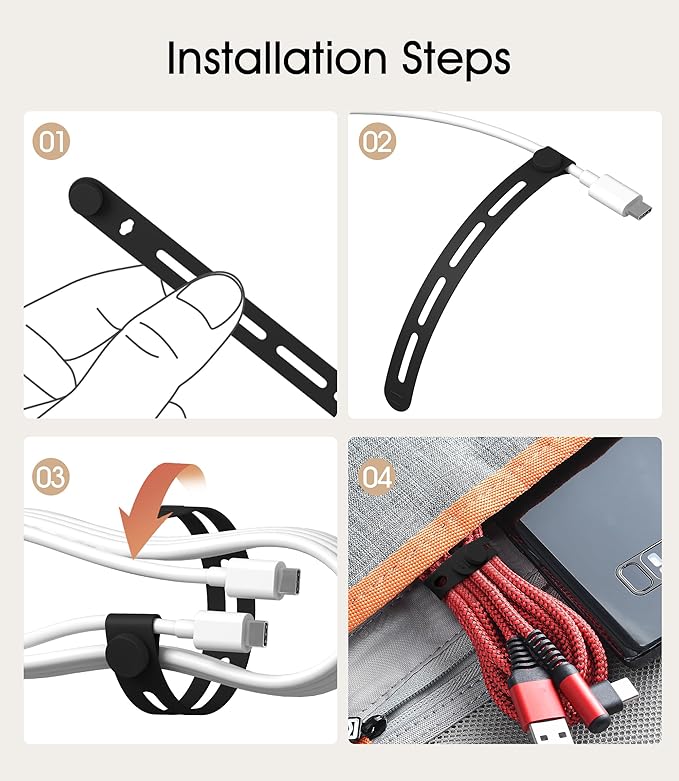 Installation Steps

01

02

03

04