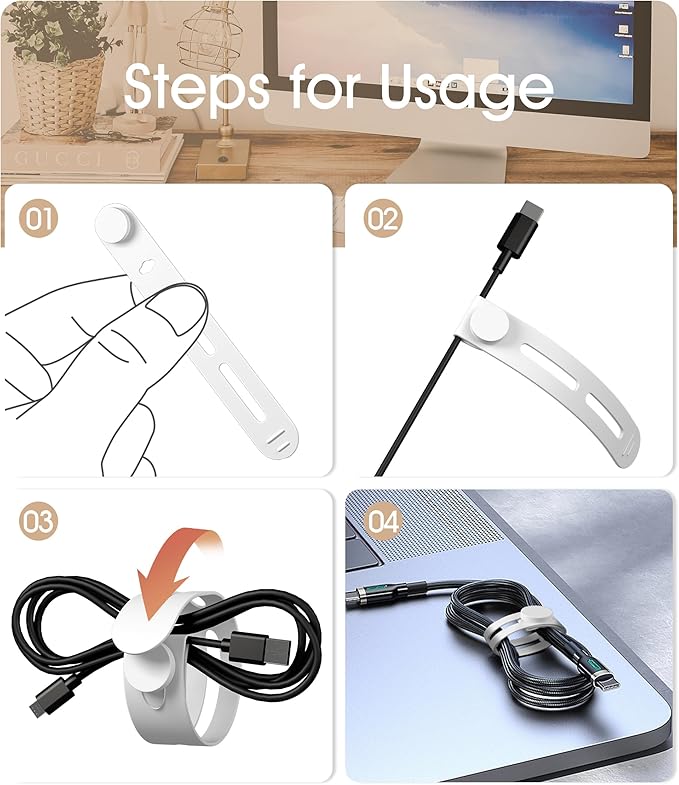 Steps for Usage

GUCCI

01

02

03

04