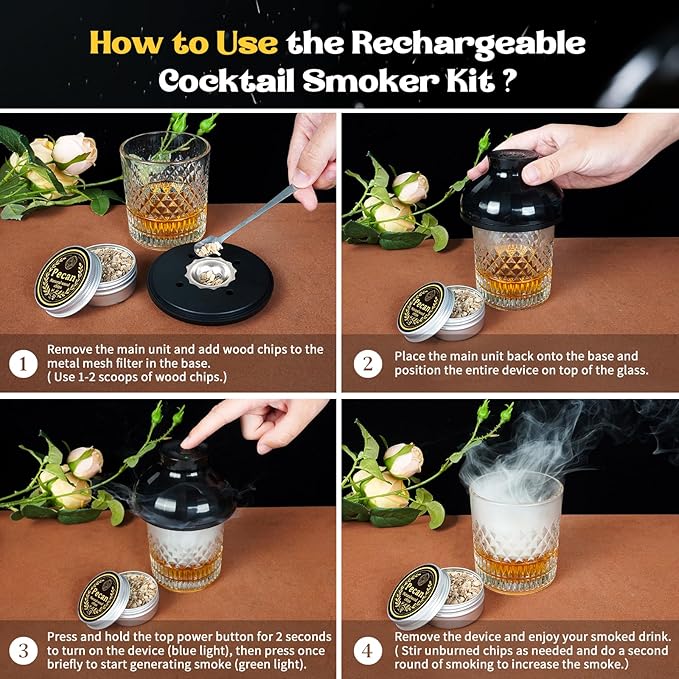 How to Use the Rechargeable Cocktail Smoker Kit ?

Pecan

1 Remove the main unit and add wood chips to the metal mesh filter in the base. ( Use 1-2 scoops of wood chips.)

Pecan

2 Place the main unit back onto the base and position the entire device on top of the glass.

Pecan

3 Press and hold the top power button for 2 seconds to turn on the device (blue light), then press once briefly to start generating smoke (green light).

Pecan

4 Remove the device and enjoy your smoked drink. ( Stir unburned chips as needed and do a second round of smoking to increase the smoke.)