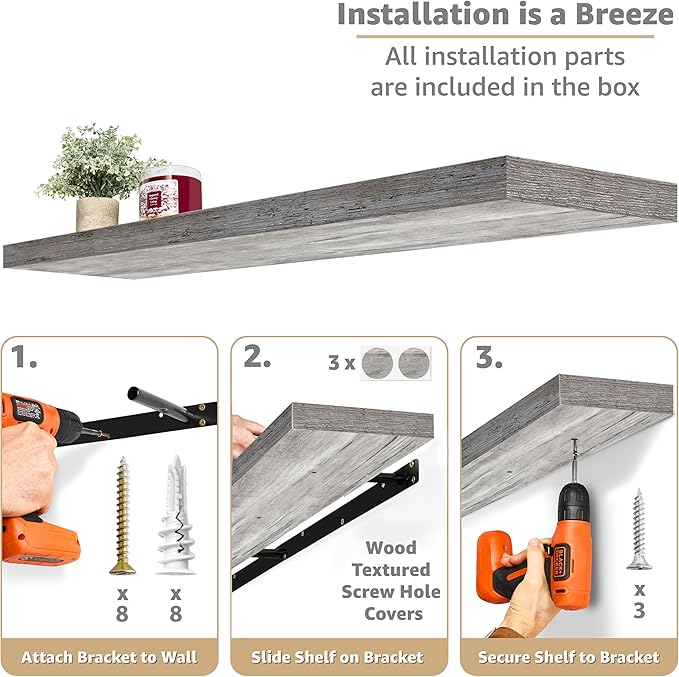 Installation is a Breeze

All installation parts are included in the box

1.

x 8

x 8

Attach Bracket to Wall

2.

3 x

Wood Textured Screw Hole Covers

Slide Shelf on Bracket

3.

BLACK+DECKER

x 3

Secure Shelf to Bracket