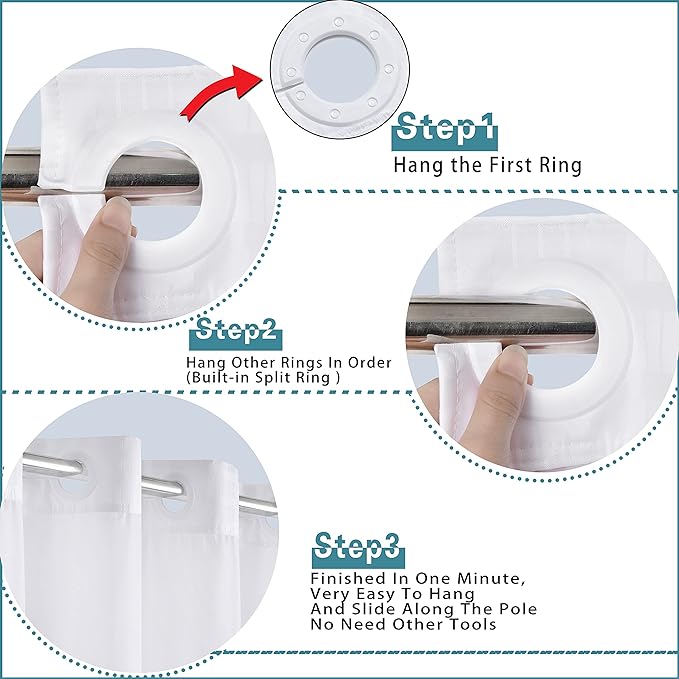 Step1
Hang the First Ring

Step2
Hang Other Rings In Order
(Built-in Split Ring )

Step3
Finished In One Minute,
Very Easy To Hang
And Slide Along The Pole
No Need Other Tools