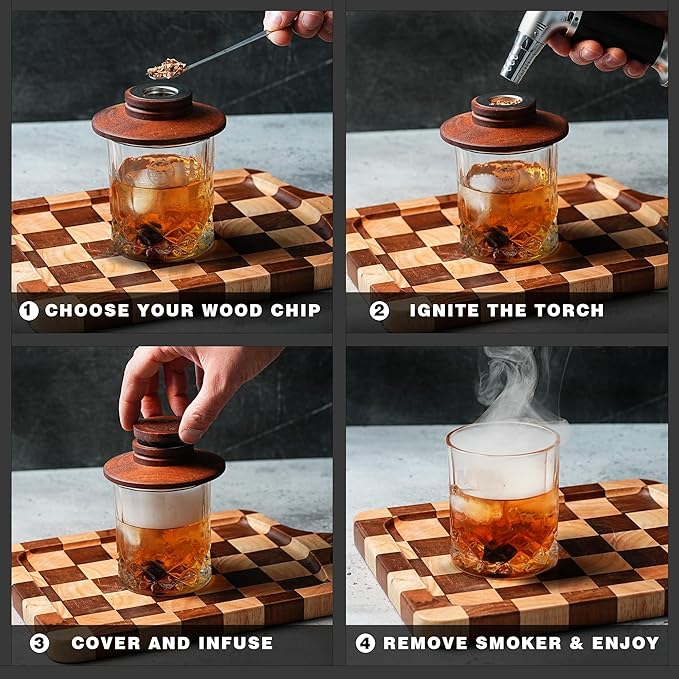 1 CHOOSE YOUR WOOD CHIP

2 IGNITE THE TORCH

3 COVER AND INFUSE

4 REMOVE SMOKER & ENJOY