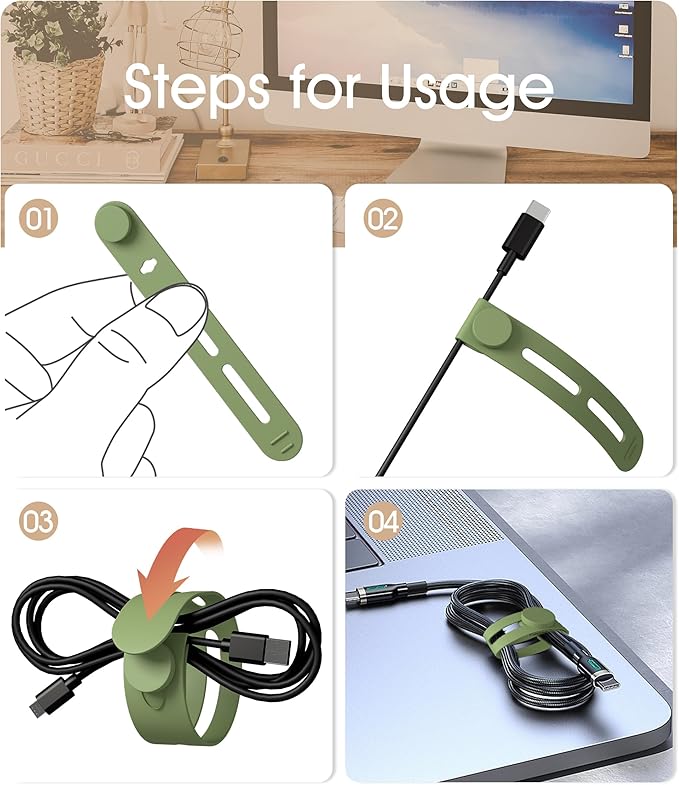 Steps for Usage

GUCCI

01

02

03

04