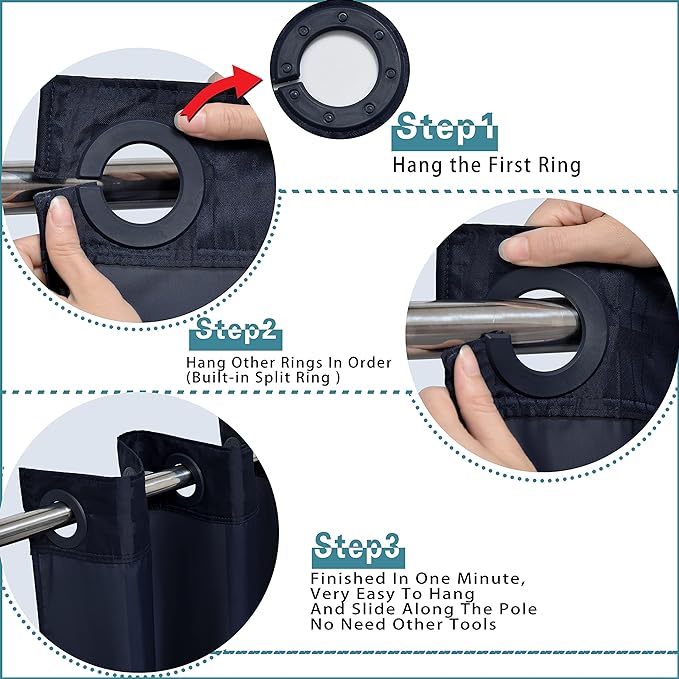 Step1
Hang the First Ring

Step2
Hang Other Rings In Order
(Built-in Split Ring )

Step3
Finished In One Minute,
Very Easy To Hang
And Slide Along The Pole
No Need Other Tools