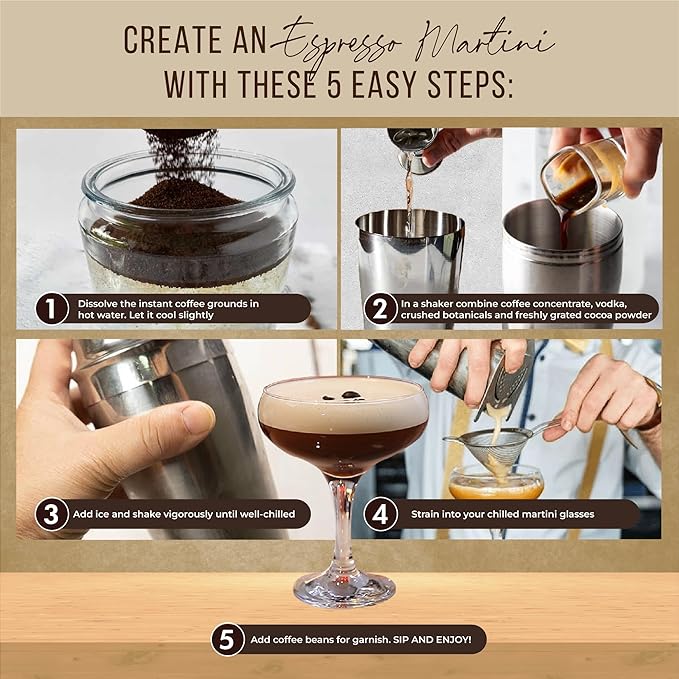 CREATE AN Espresso Martini WITH THESE 5 EASY STEPS:

1 Dissolve the instant coffee grounds in hot water. Let it cool slightly

2 In a shaker combine coffee concentrate, vodka, crushed botanicals and freshly grated cocoa powder

3 Add ice and shake vigorously until well-chilled

4 Strain into your chilled martini glasses

5 Add coffee beans for garnish. SIP AND ENJOY!