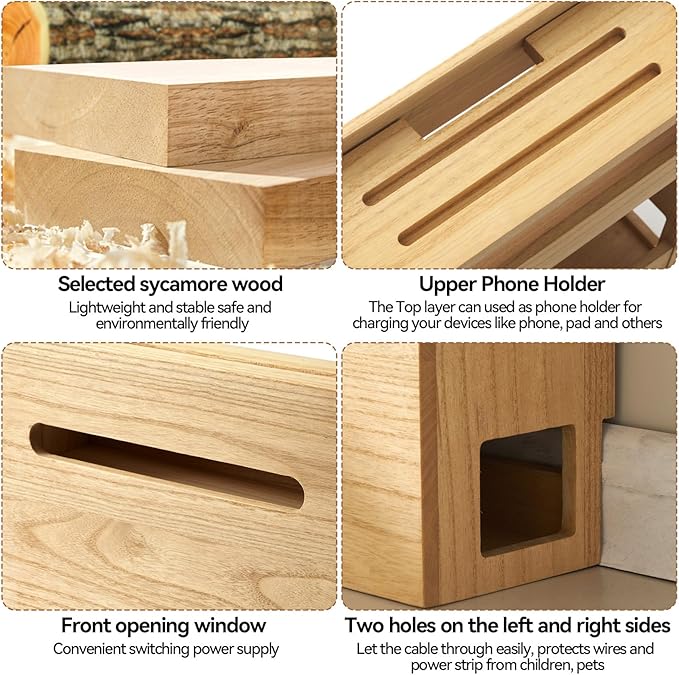 Selected sycamore wood
Lightweight and stable safe and environmentally friendly

Upper Phone Holder
The Top layer can used as phone holder for charging your devices like phone, pad and others

Front opening window
Convenient switching power supply

Two holes on the left and right sides
Let the cable through easily, protects wires and power strip from children, pets