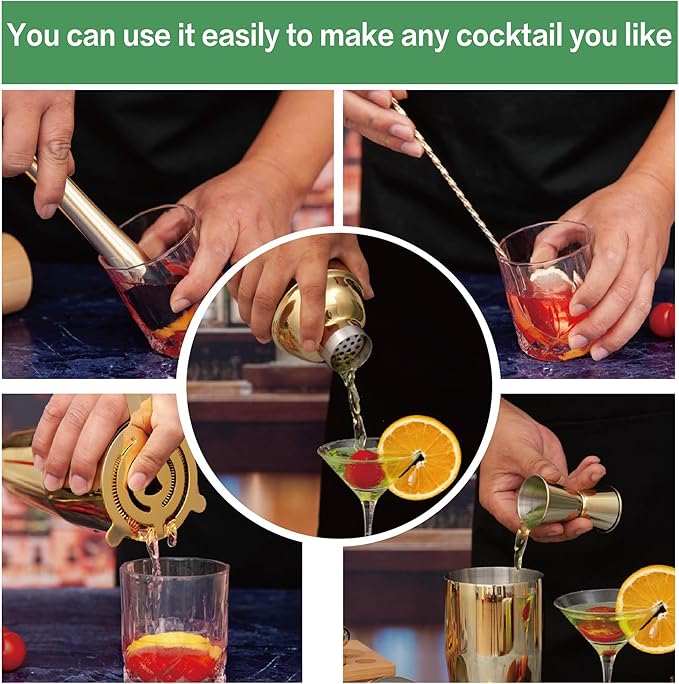 You can use it easily to make any cocktail you like