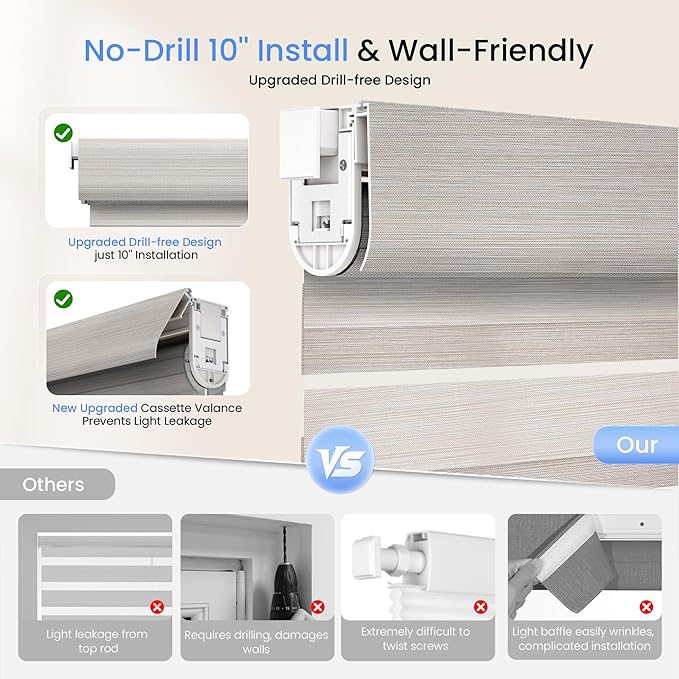 No-Drill 10" Install & Wall-Friendly

Upgraded Drill-free Design

Upgraded Drill-free Design just 10" Installation

New Upgraded Cassette Valance Prevents Light Leakage

VS

Our

Others

Light leakage from top rod

Requires drilling, damages walls

Extremely difficult to twist screws

Light baffle easily wrinkles, complicated installation