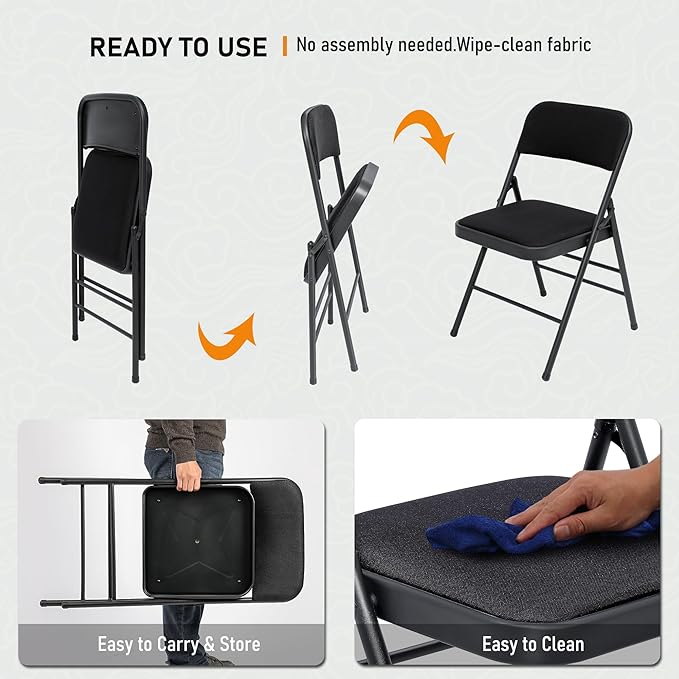 READY TO USE | No assembly needed.Wipe-clean fabric

Easy to Carry & Store

Easy to Clean