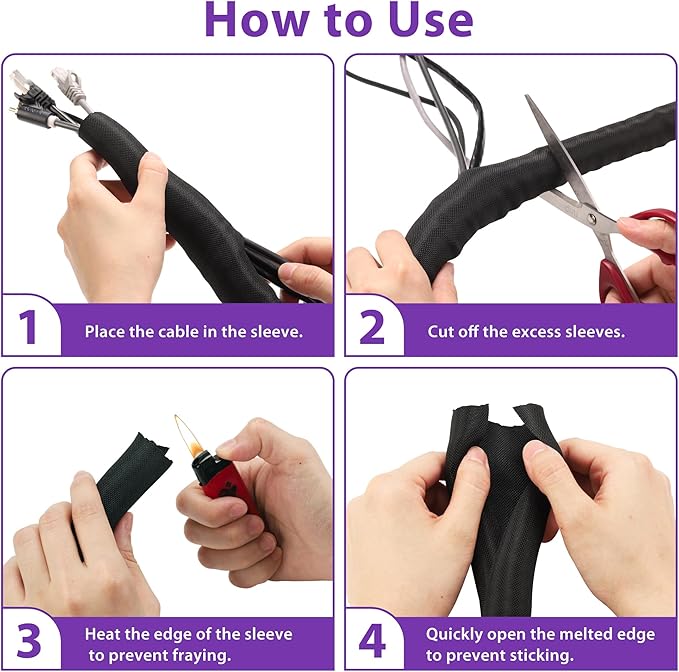 How to Use

1 Place the cable in the sleeve.

2 Cut off the excess sleeves.

3 Heat the edge of the sleeve to prevent fraying.

4 Quickly open the melted edge to prevent sticking.