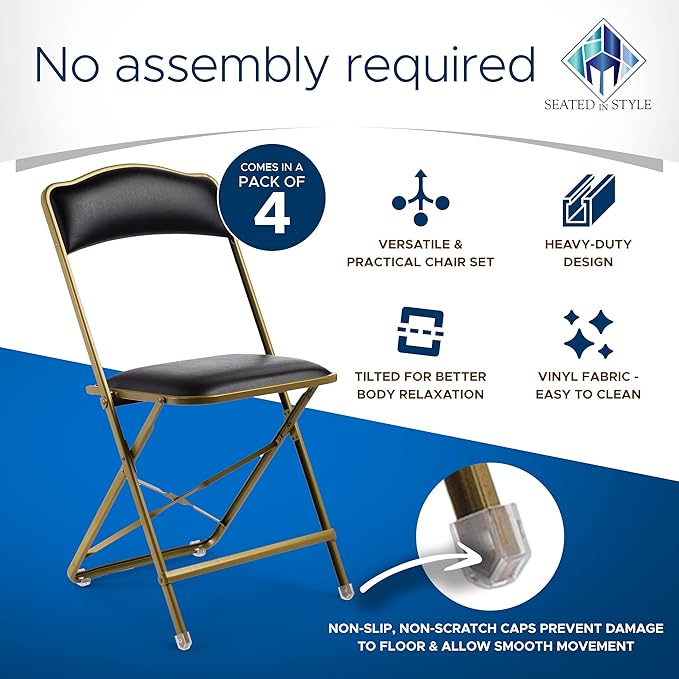 No assembly required

SEATED IN STYLE

COMES IN A PACK OF 4

VERSATILE & PRACTICAL CHAIR SET

HEAVY-DUTY DESIGN

TILTED FOR BETTER BODY RELAXATION

VINYL FABRIC - EASY TO CLEAN

NON-SLIP, NON-SCRATCH CAPS PREVENT DAMAGE TO FLOOR & ALLOW SMOOTH MOVEMENT