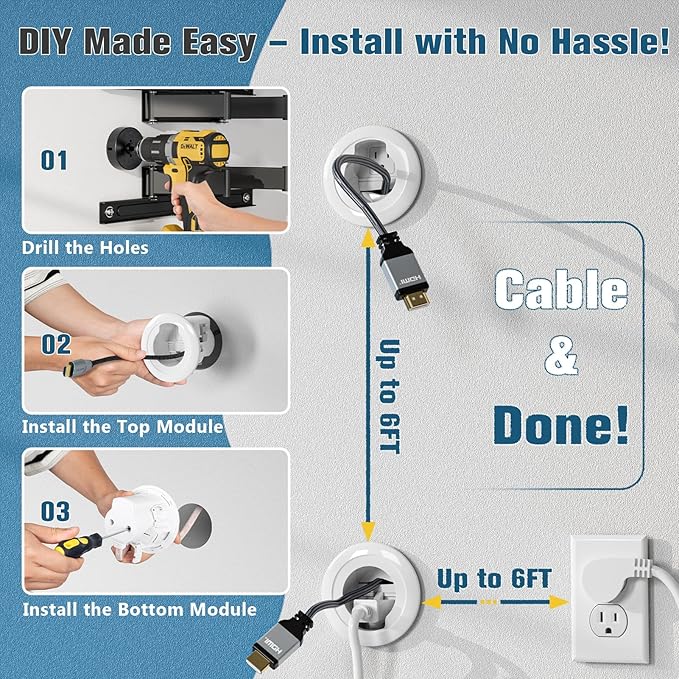 DIY Made Easy – Install with No Hassle!

01

DEWALT

Drill the Holes

02

Install the Top Module

03

Install the Bottom Module

HDMI

Up to 6FT

Cable & Done!

Up to 6FT

HDMI